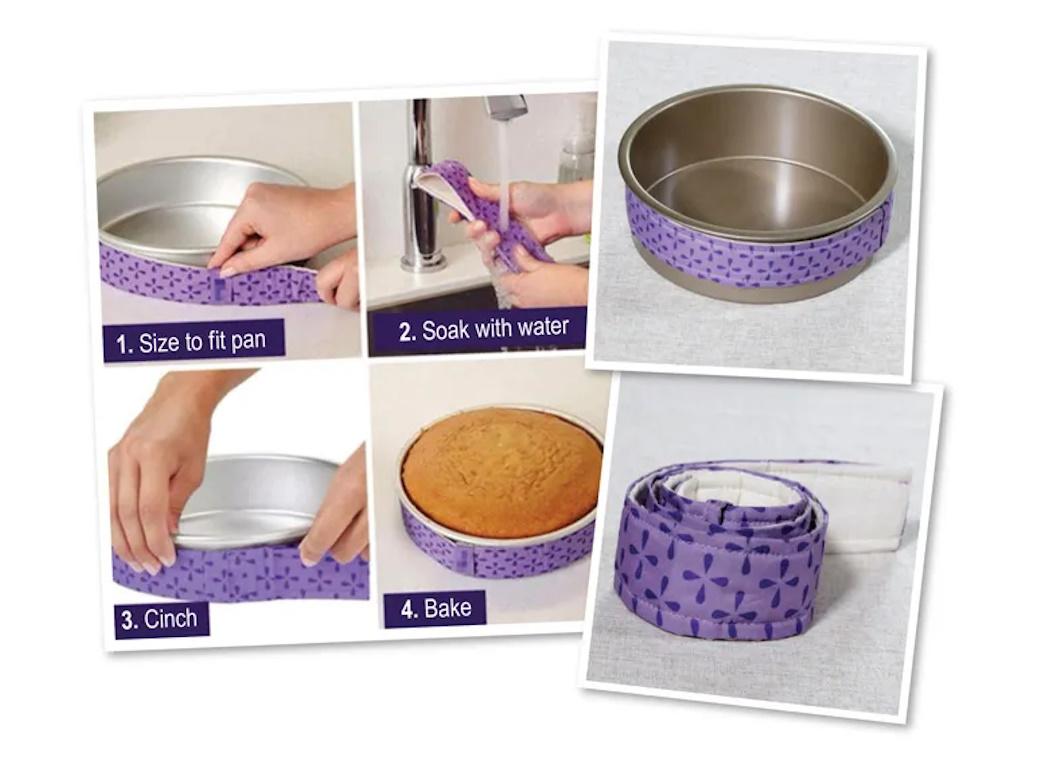 1. Size to fit pan

2. Soak with water

3. Cinch

4. Bake