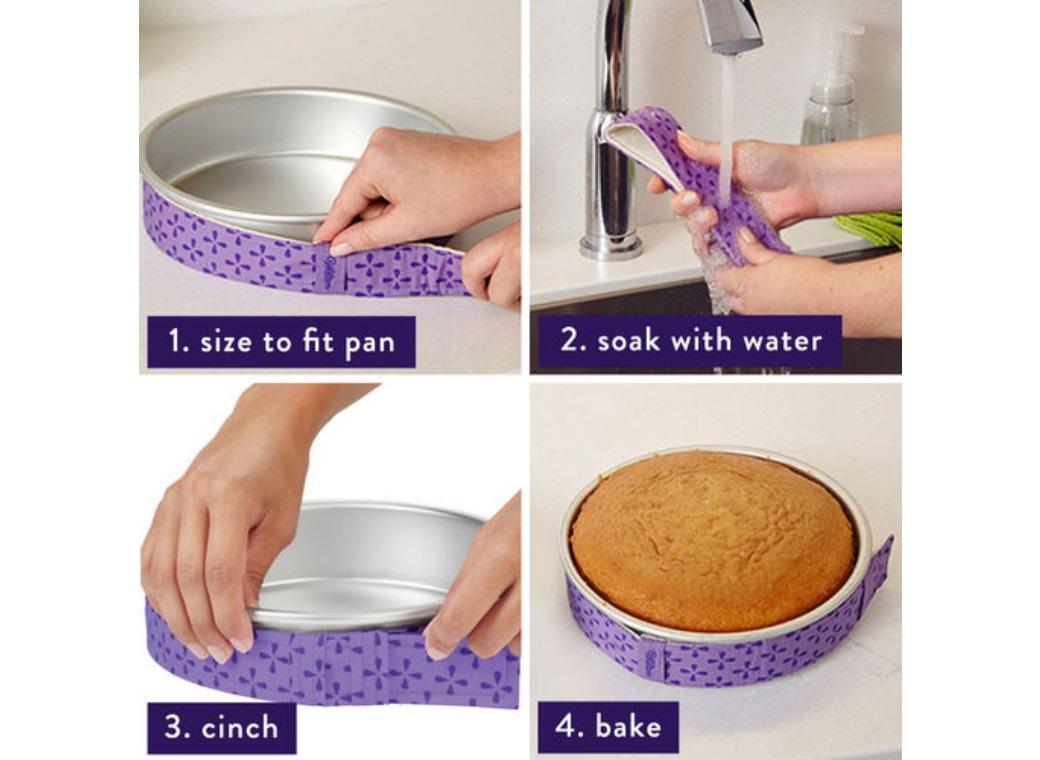 1. size to fit pan

2. soak with water

3. cinch

4. bake