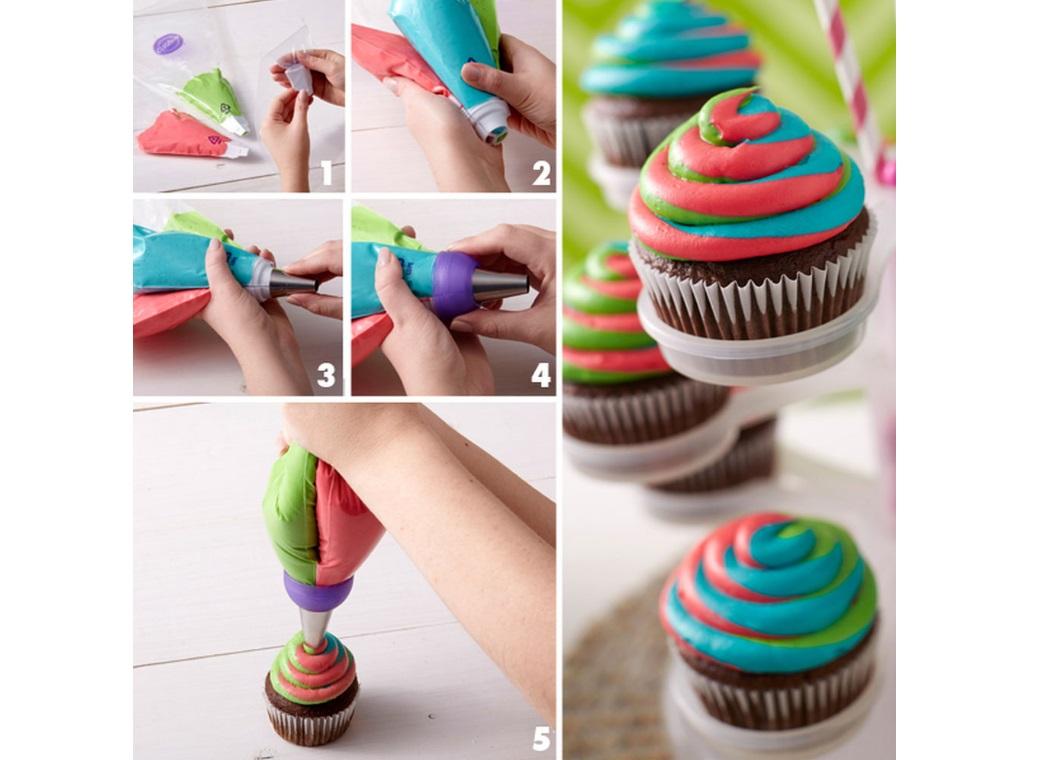 1
2
3
4
5