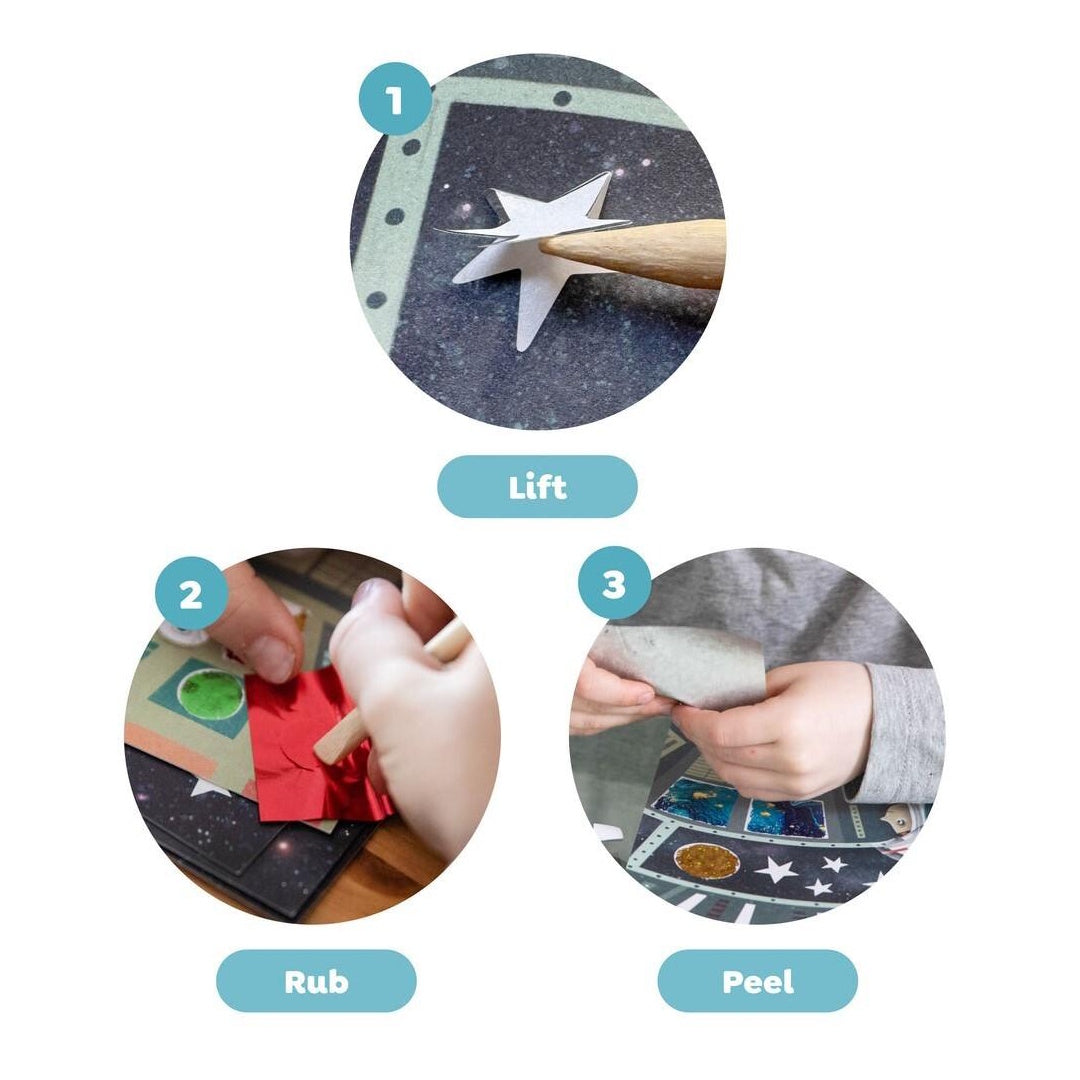 1

Lift

2

Rub

3

Peel