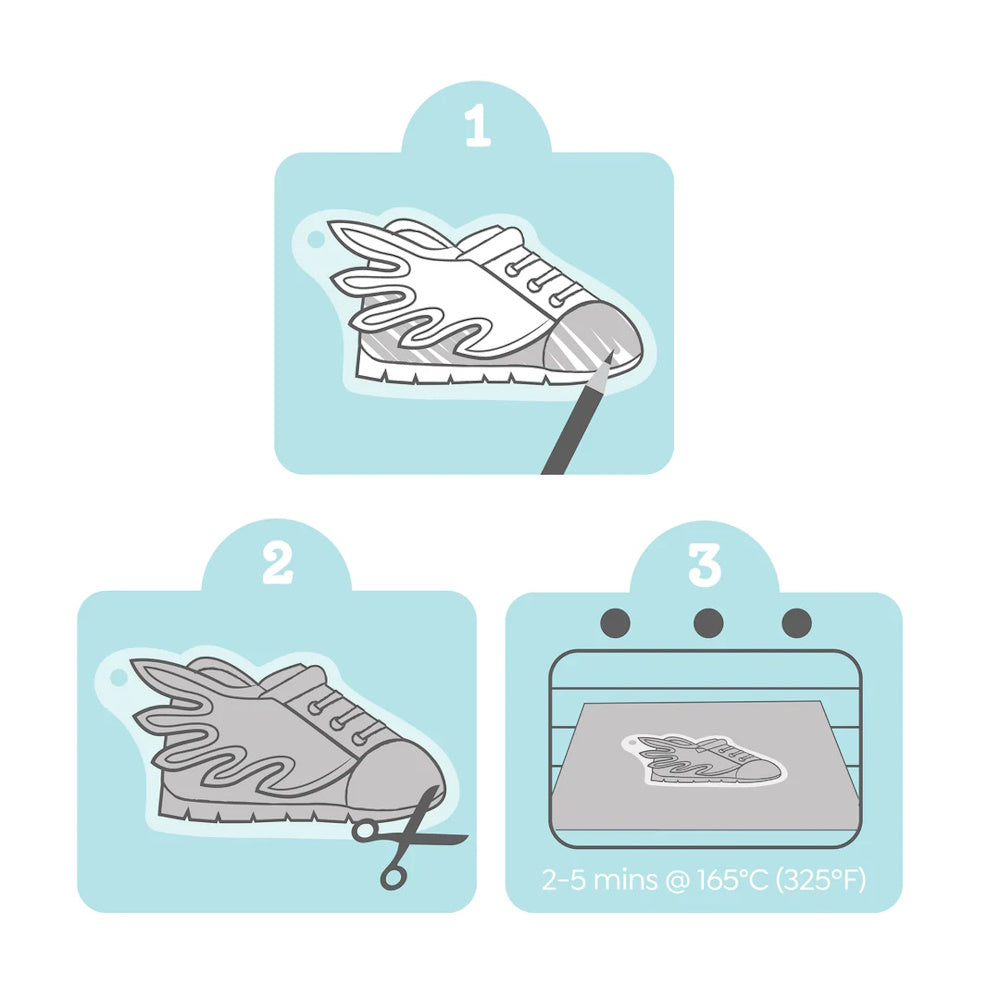 1

2

3

2-5 mins @ 165°C (325°F)