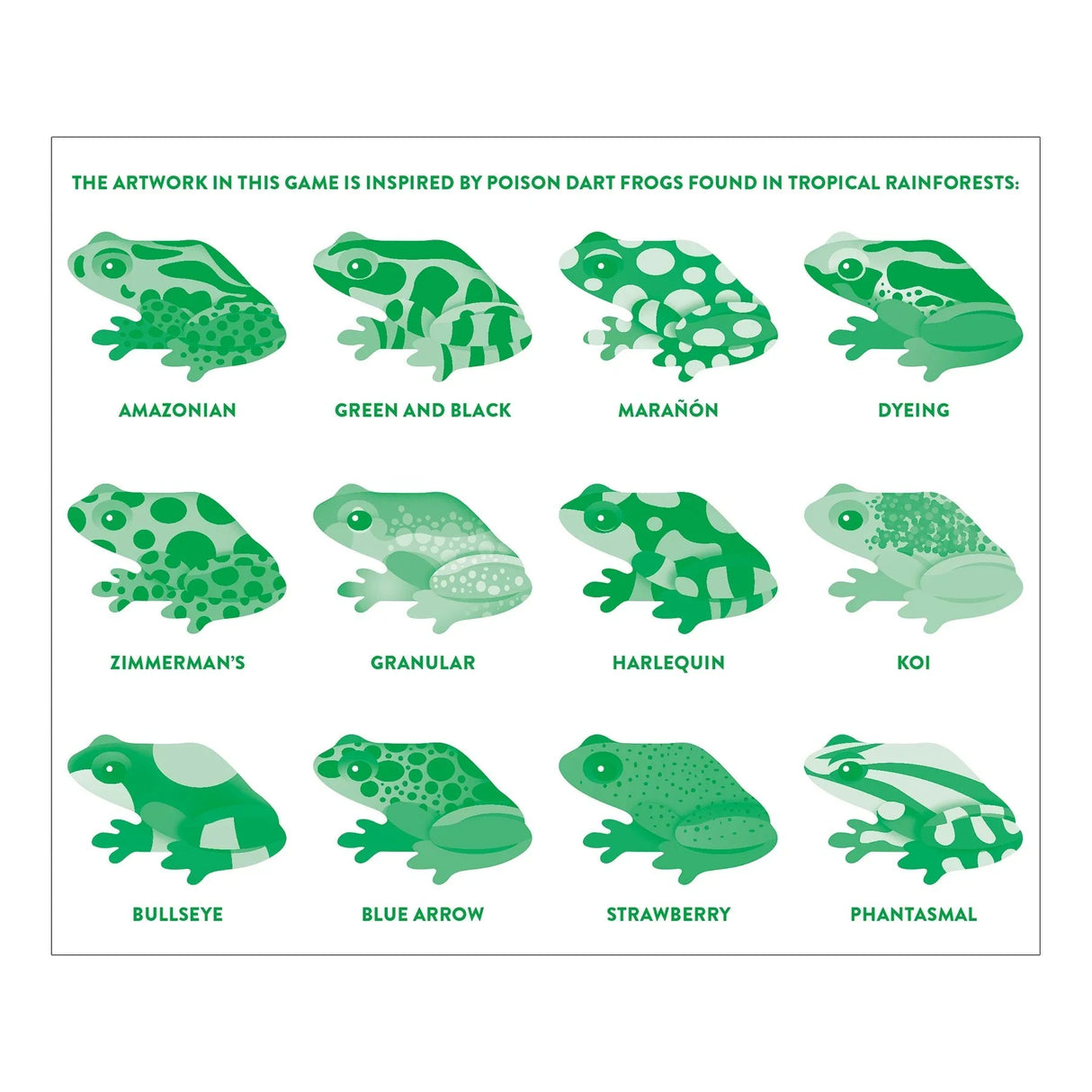 THE ARTWORK IN THIS GAME IS INSPIRED BY POISON DART FROGS FOUND IN TROPICAL RAINFORESTS:

AMAZONIAN

GREEN AND BLACK

MARAÑÓN

DYEING

ZIMMERMAN'S

GRANULAR

HARLEQUIN

KOI

BULLSEYE

BLUE ARROW

STRAWBERRY

PHANTASMAL